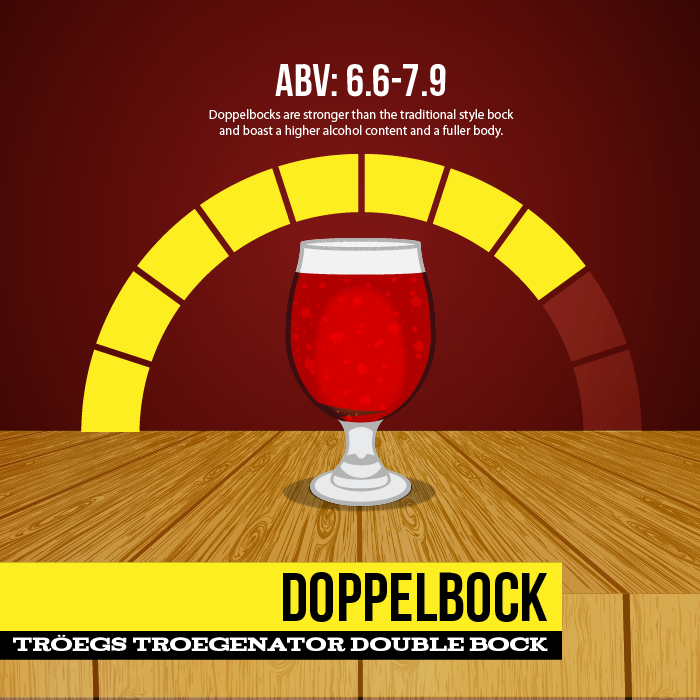 ABV: 6.6-7.9

Doppelbocks are stronger than the traditional style bock and boast a higher alcohol content and a fuller body.

DOPPELBOCK

TRÖEGS TROEGENATOR DOUBLE BOCK